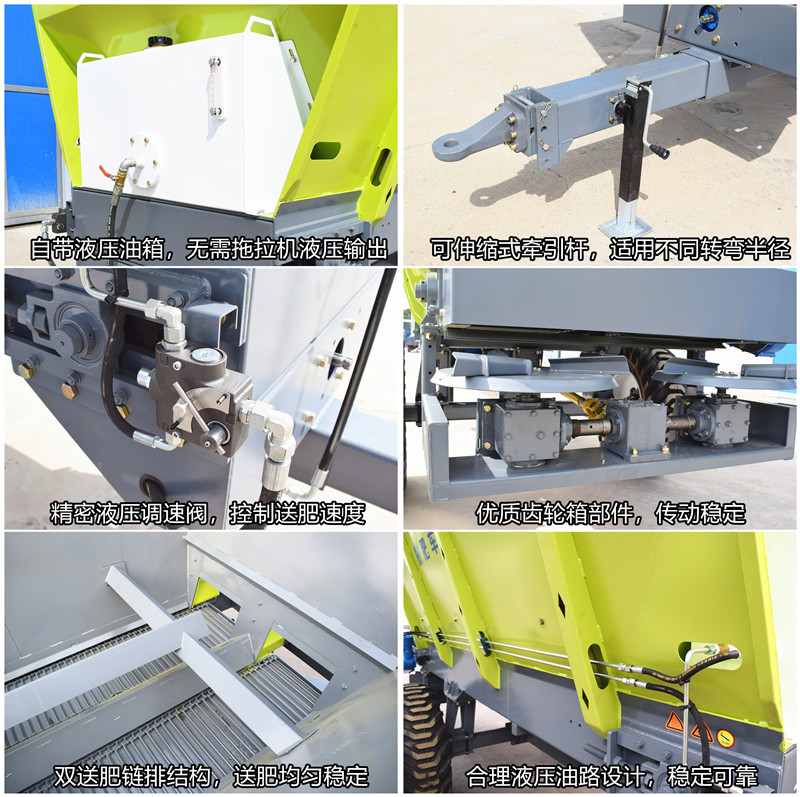 自带液压油箱，无需拖拉机液压输出

可伸缩式牵引杆，适用不同转弯半径

精密液压调速阀，控制送肥速度

优质齿轮箱部件，传动稳定

双送肥链排结构，送肥均匀稳定

合理液压油路设计，稳定可靠